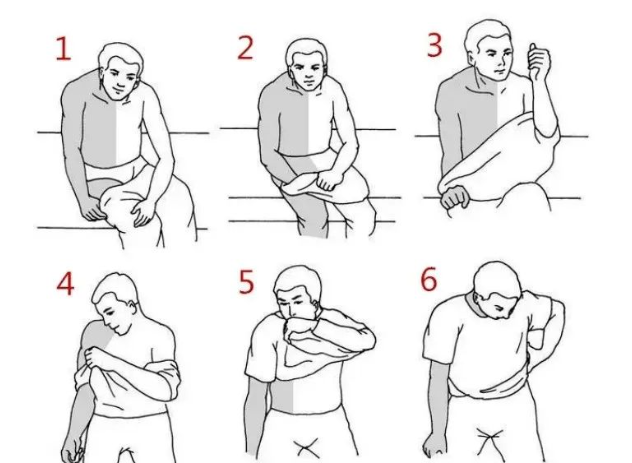 1

2

3

4

5

6