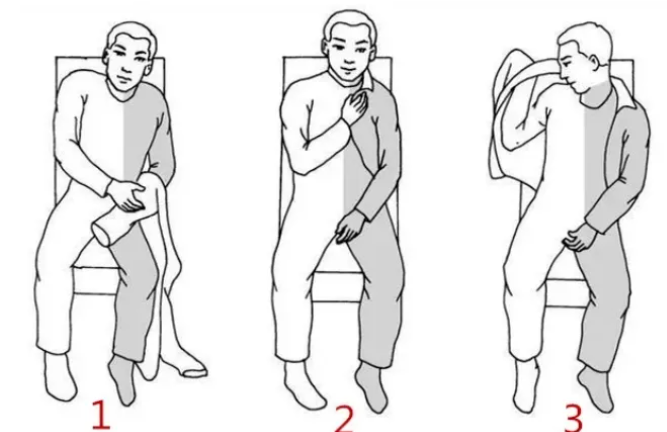 1

2

3