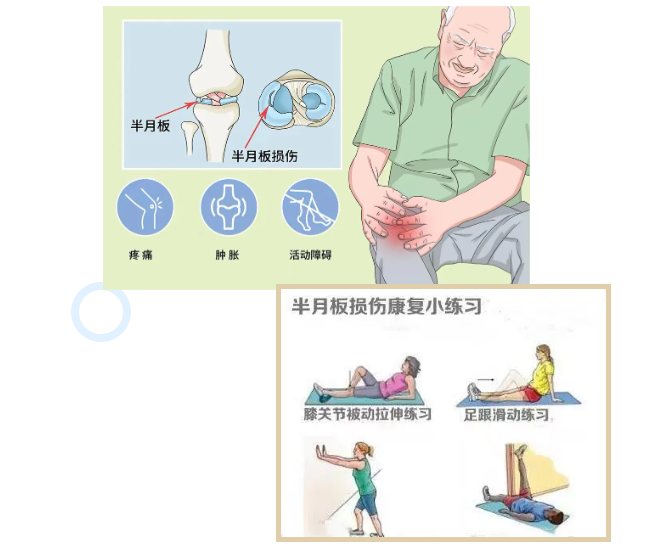 半月板

半月板损伤

疼痛

肿胀

活动障碍

半月板损伤康复小练习

膝关节被动拉伸练习

足跟滑动练习